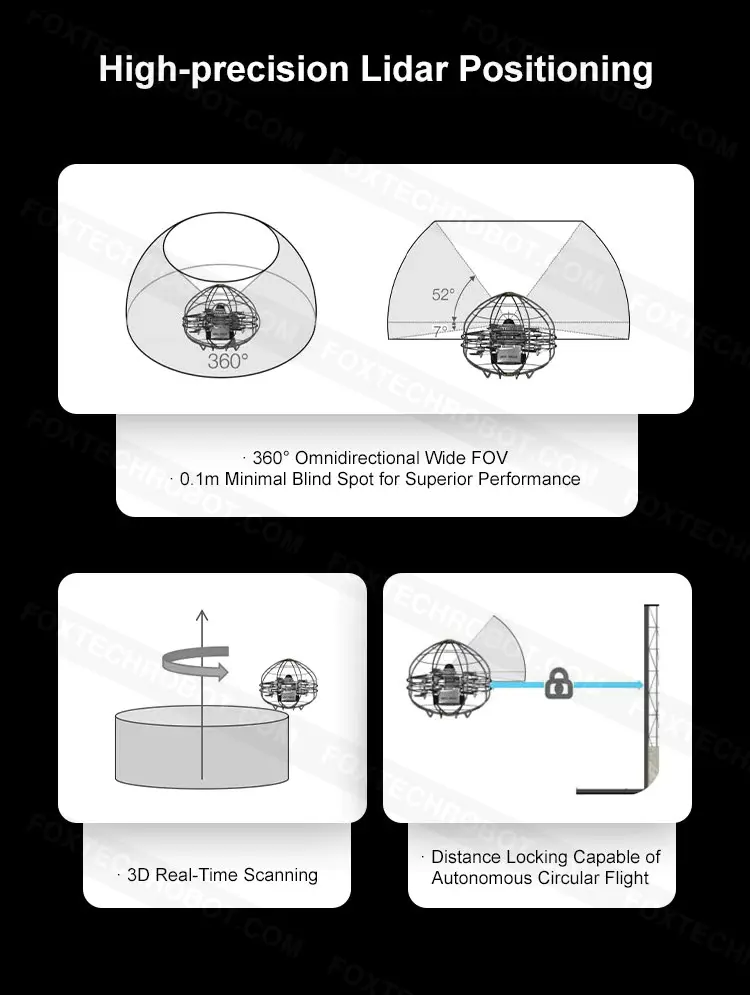 High-precision Lidar Positioning

360°

52°

7°

· 360° Omnidirectional Wide FOV
· 0.1m Minimal Blind Spot for Superior Performance

· 3D Real-Time Scanning

· Distance Locking Capable of Autonomous Circular Flight

FOXTECHROBOT.COM