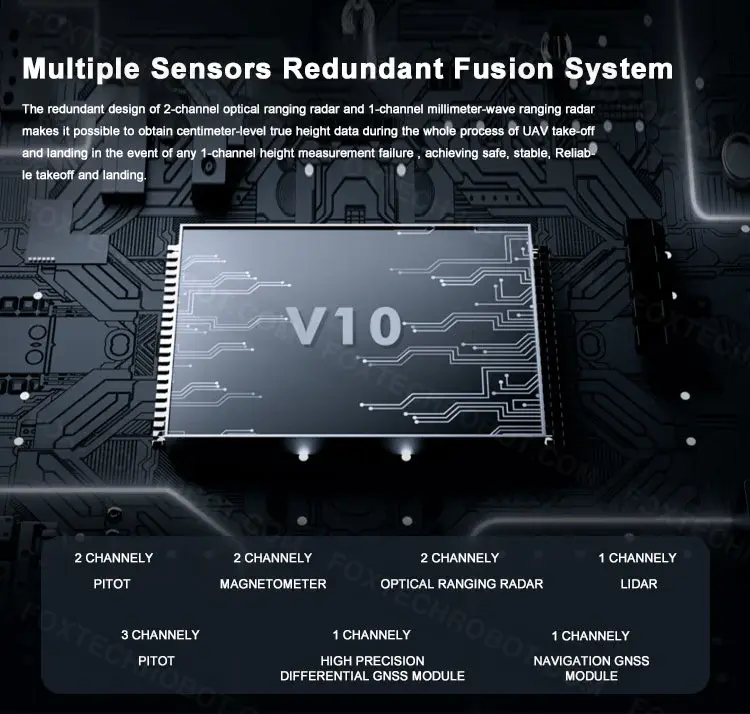 Multiple Sensors Redundant Fusion System

The redundant design of 2-channel optical ranging radar and 1-channel millimeter-wave ranging radar makes it possible to obtain centimeter-level true height data during the whole process of UAV take-off and landing in the event of any 1-channel height measurement failure , achieving safe, stable, Reliable takeoff and landing.

V10

2 CHANNELY
PITOT

2 CHANNELY
MAGNETOMETER

2 CHANNELY
OPTICAL RANGING RADAR

1 CHANNELY
LIDAR

3 CHANNELY
PITOT

1 CHANNELY
HIGH PRECISION
DIFFERENTIAL GNSS MODULE

1 CHANNELY
NAVIGATION GNSS
MODULE

FOXTECHROBOT.COM